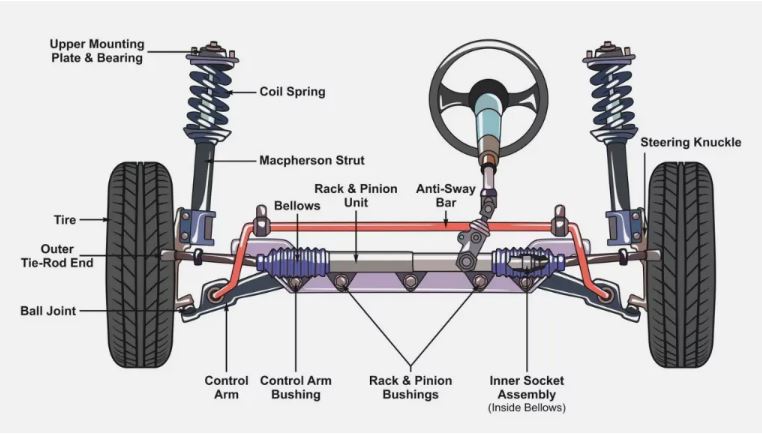 Upper Mounting Plate & Bearing

Coil Spring

Macpherson Strut

Steering Knuckle

Rack & Pinion Unit

Anti-Sway Bar

Bellows

Tire

Outer Tie-Rod End

Ball Joint

Control Arm

Control Arm Bushing

Rack & Pinion Bushings

Inner Socket Assembly (Inside Bellows)